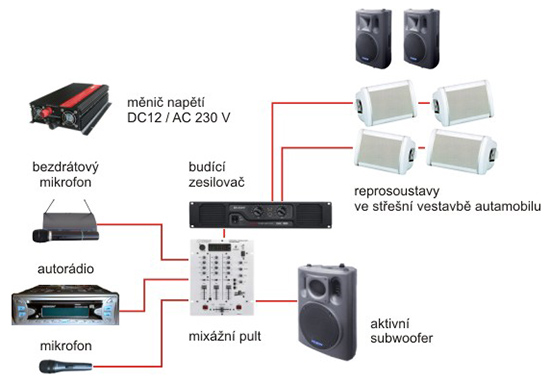 měnič napětí
DC12 / AC 230 V

bezdrátový
mikrofon

budící
zesilovač

reprosoustavy
ve střešní vestavbě autamobilu

autorádio

mixážní pult

aktivní
subwoofer

mikrofon